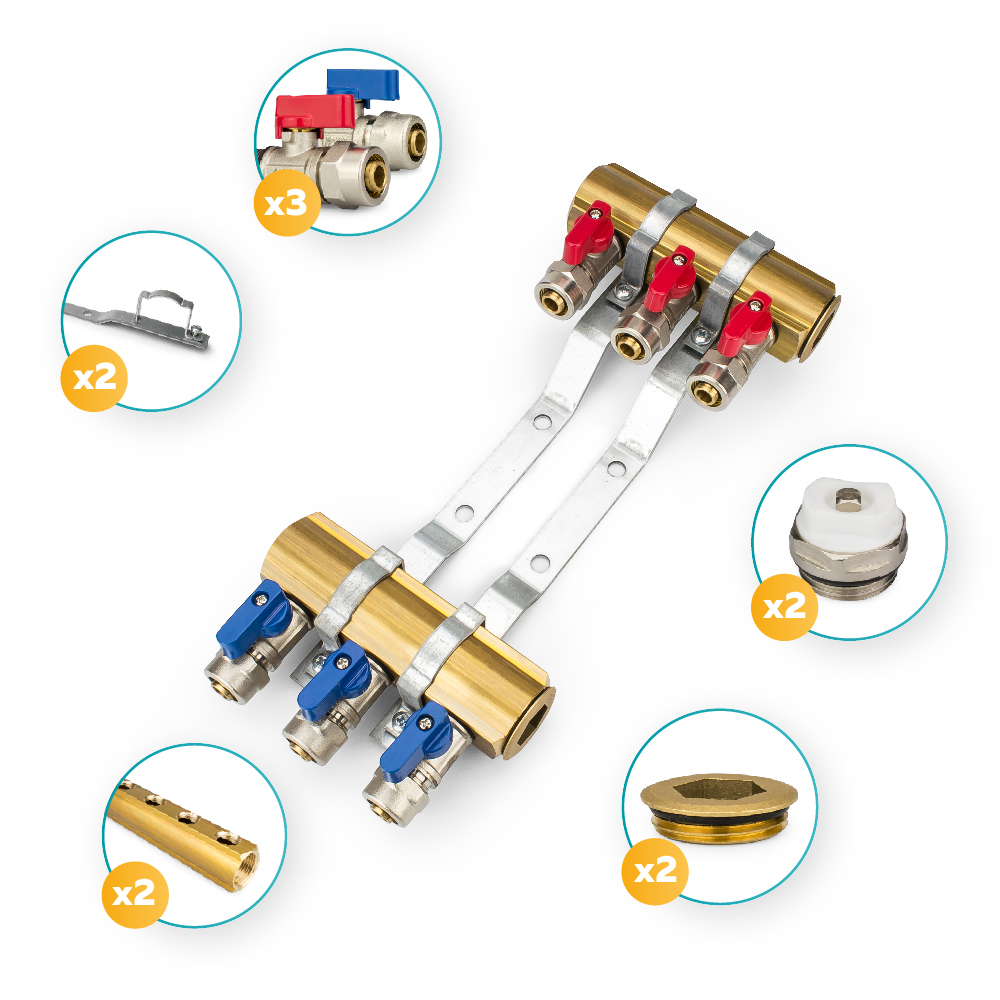 x3

x2

x2

x2

x2