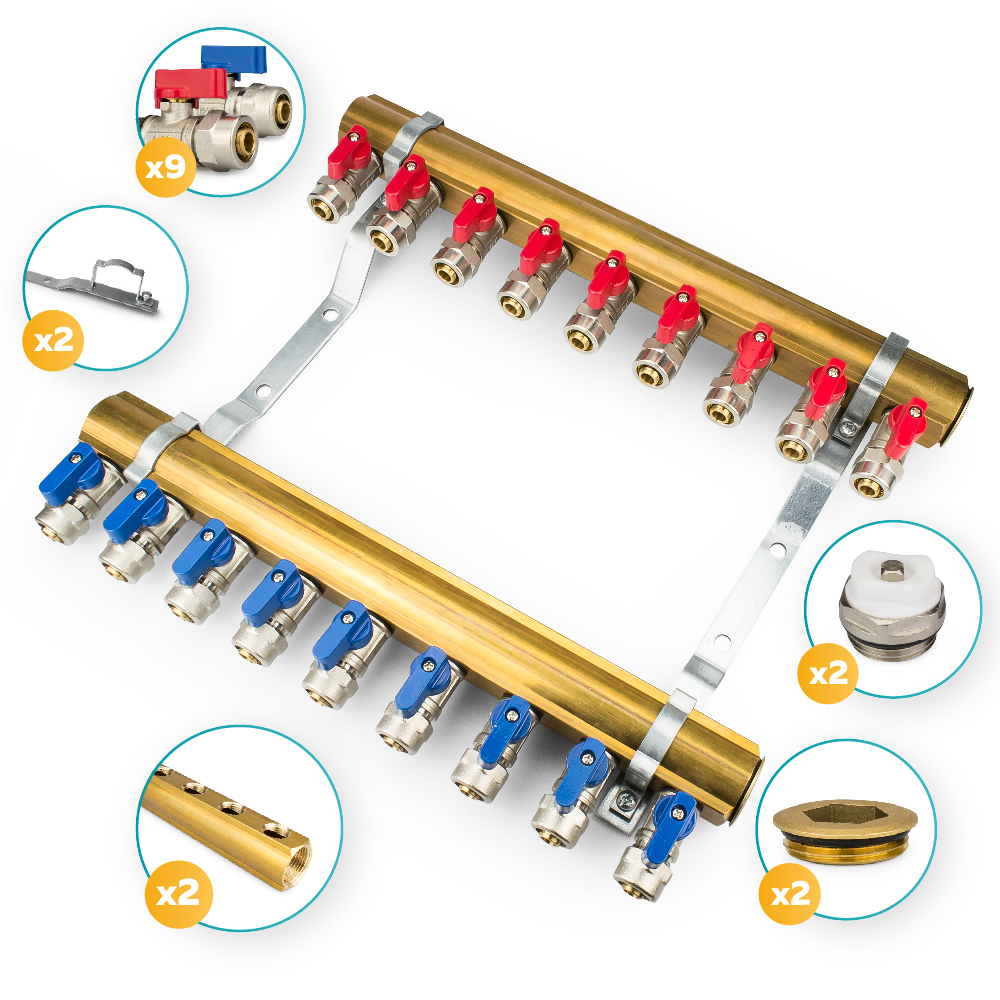 x9

x2

x2

x2

x2