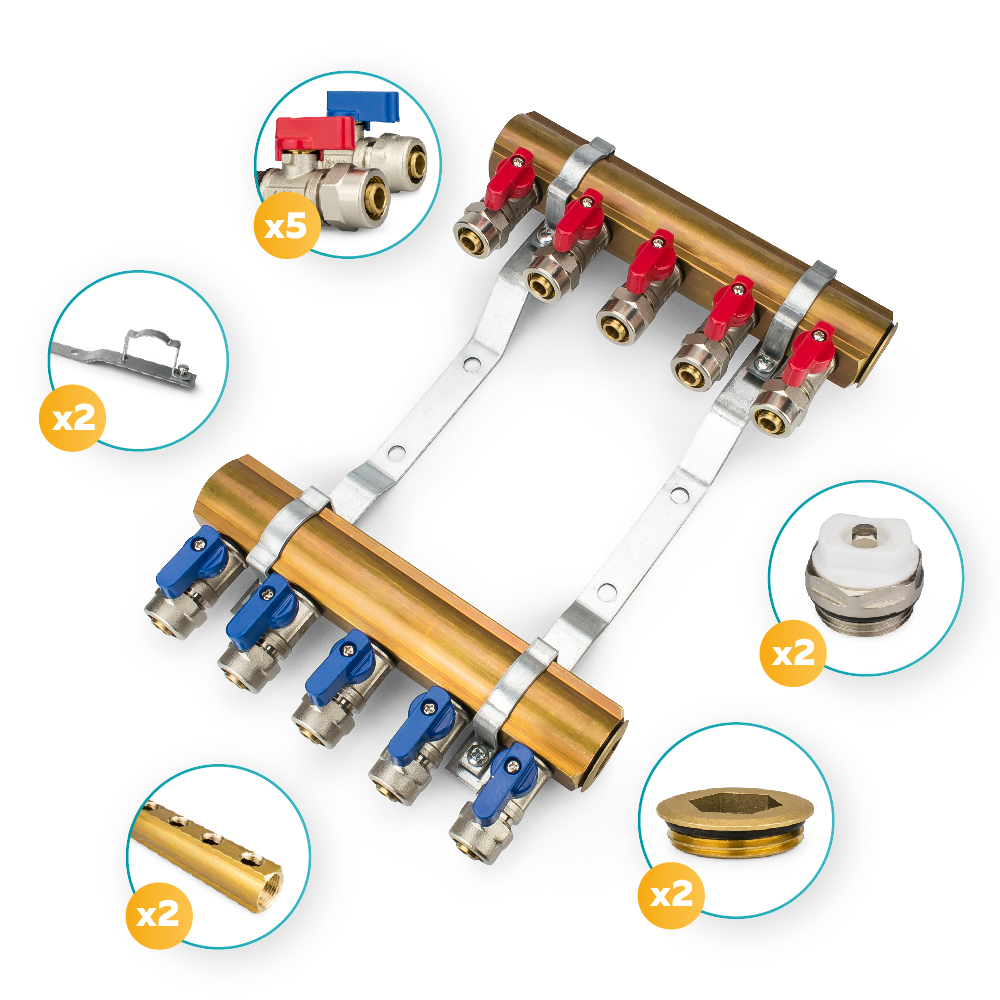 x5

x2

x2

x2

x2