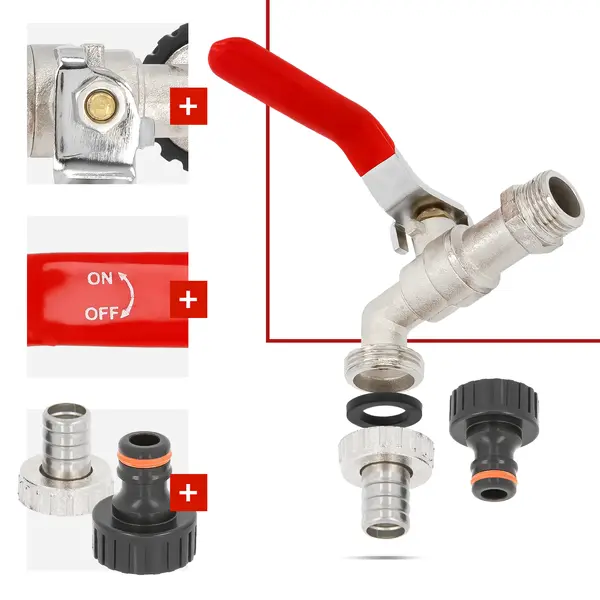 +

ON
OFF

+

+